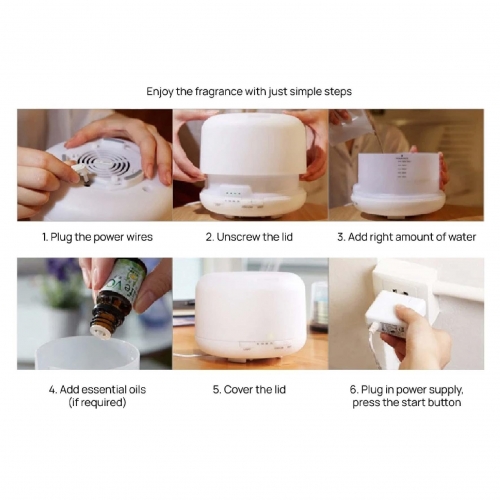 Enjoy the fragrance with just simple steps

1. Plug the power wires

2. Unscrew the lid

3. Add right amount of water

4. Add essential oils (if required)

5. Cover the lid

6. Plug in power supply, press the start button