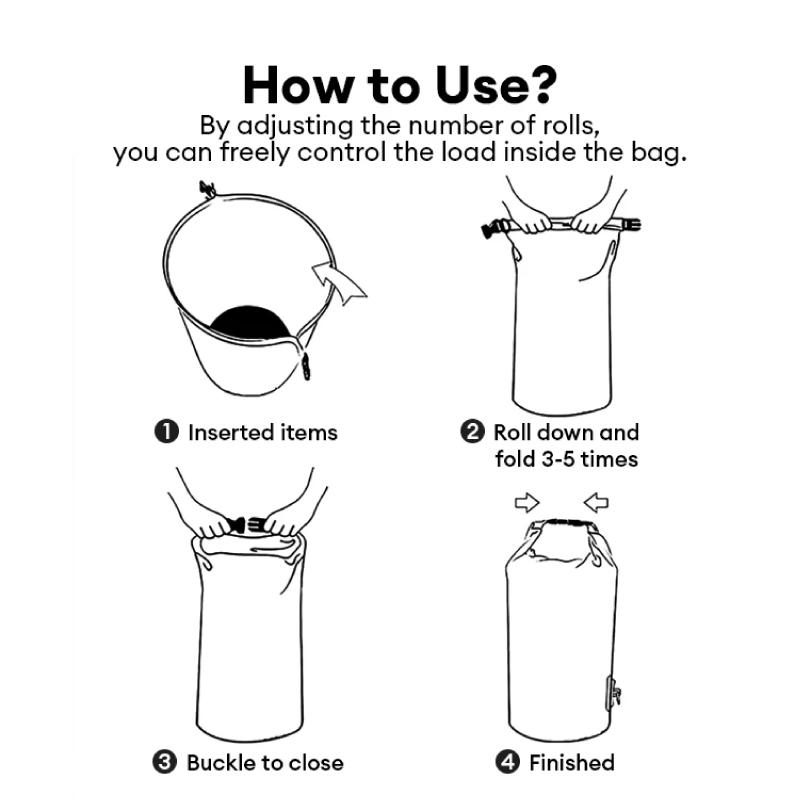 How to Use?
By adjusting the number of rolls, you can freely control the load inside the bag.

❶ Inserted items

❷ Roll down and fold 3-5 times

❸ Buckle to close

❹ Finished