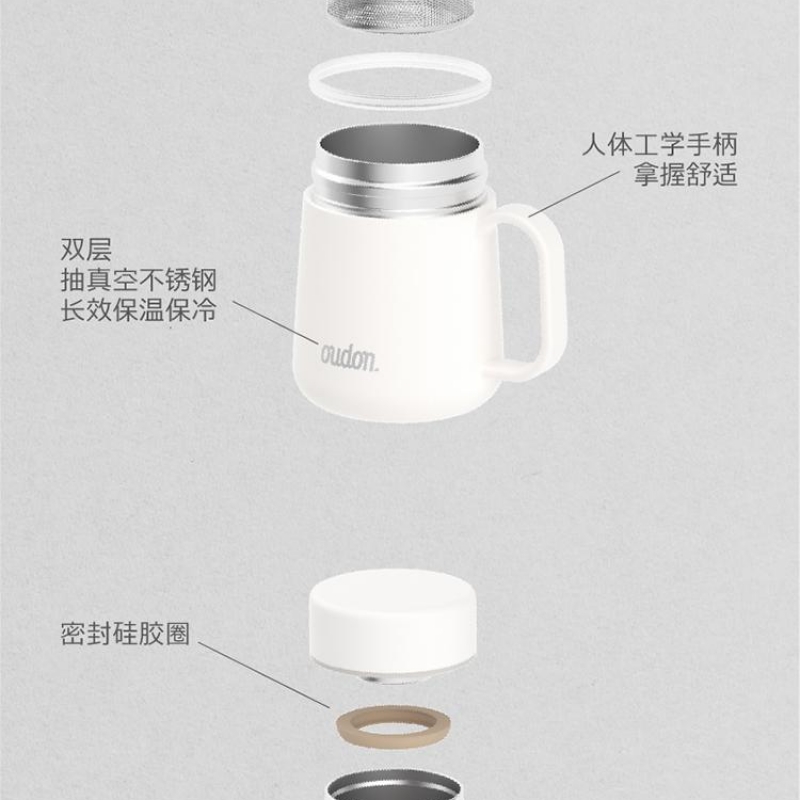 人体工学手柄
拿握舒适

双层
抽真空不锈钢
长效保温保冷

oudon.

密封硅胶圈