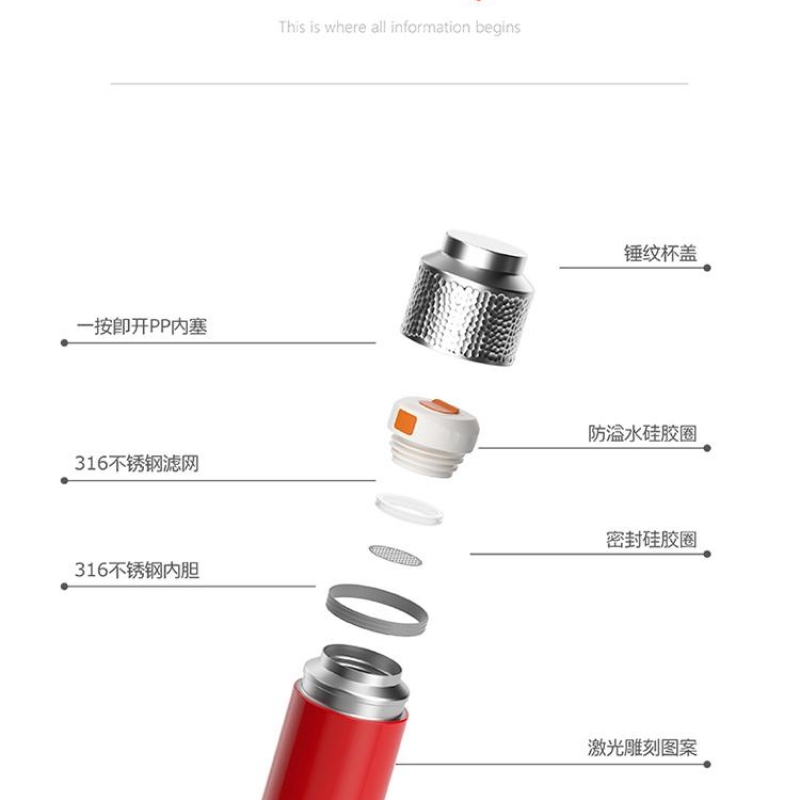 This is where all information begins

锤纹杯盖

一按即开PP内塞

防溢水硅胶圈

316不锈钢滤网

密封硅胶圈

316不锈钢内胆

激光雕刻图案